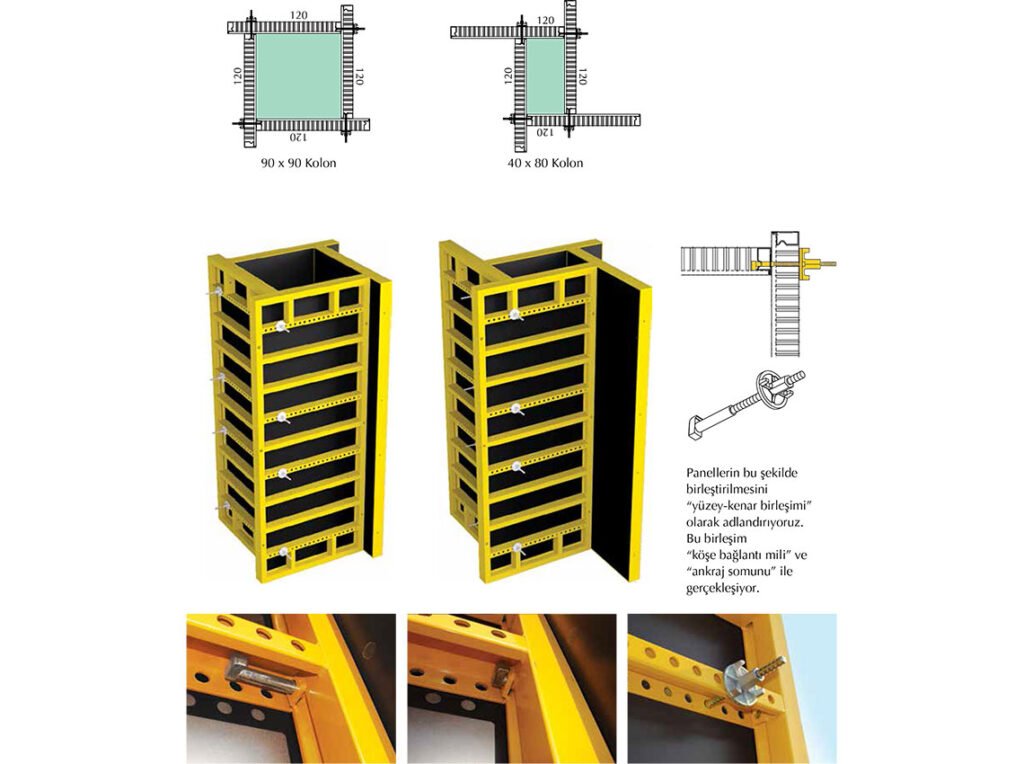 120
120
120
120
90 x 90 Kolon

120
120
120
120
40 x 80 Kolon

Panellerin bu şekilde birleştirilmesini "yüzey-kenar birleşimi" olarak adlandırıyoruz. Bu birleşim "köşe bağlantı mili" ve "ankraj somunu" ile gerçekleşiyor.