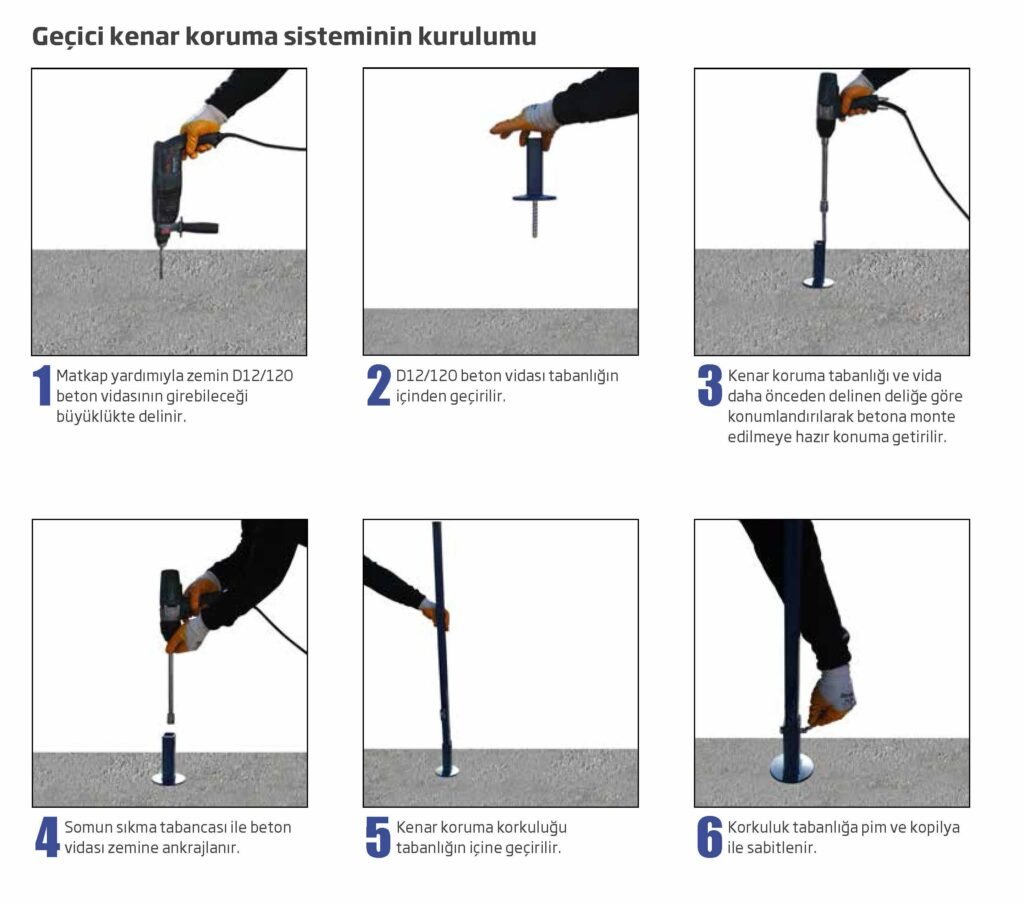 Geçici kenar koruma sisteminin kurulumu

1 Matkap yardımıyla zemin D12/120 beton vidasının girebileceği büyüklükte delinir.

2 D12/120 beton vidası tabanlığın içinden geçirilir.

3 Kenar koruma tabanlığı ve vida daha önceden delinen deliğe göre konumlandırılarak betona monte edilmeye hazır konuma getirilir.

4 Somun sıkma tabancası ile beton vidası zemine ankrajlanır.

5 Kenar koruma korkuluğu tabanlığın içine geçirilir.

6 Korkuluk tabanlığa pim ve kopilya ile sabitlenir.